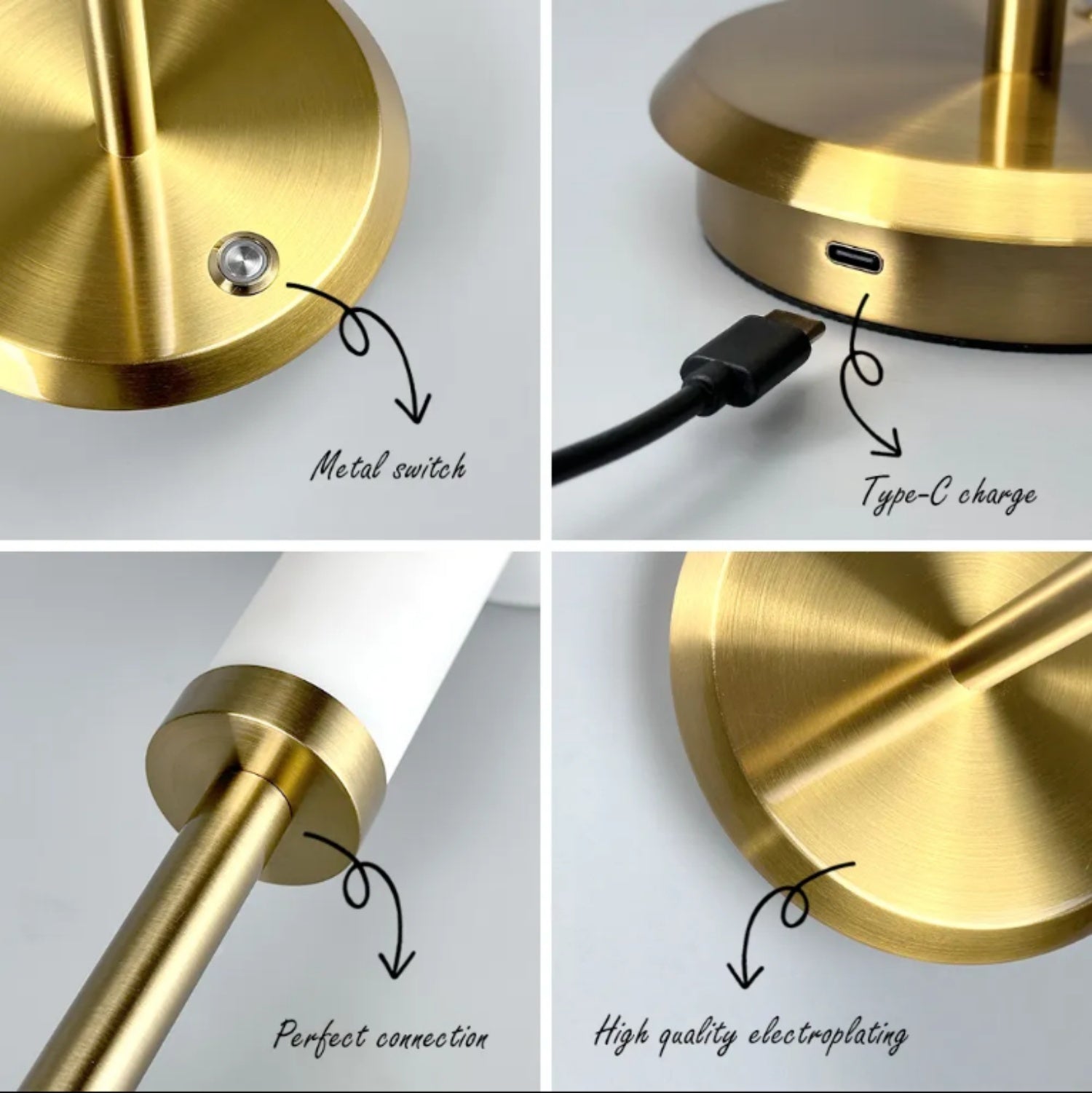 Metal switch

Type-C charge

Perfect connection

High quality electroplating