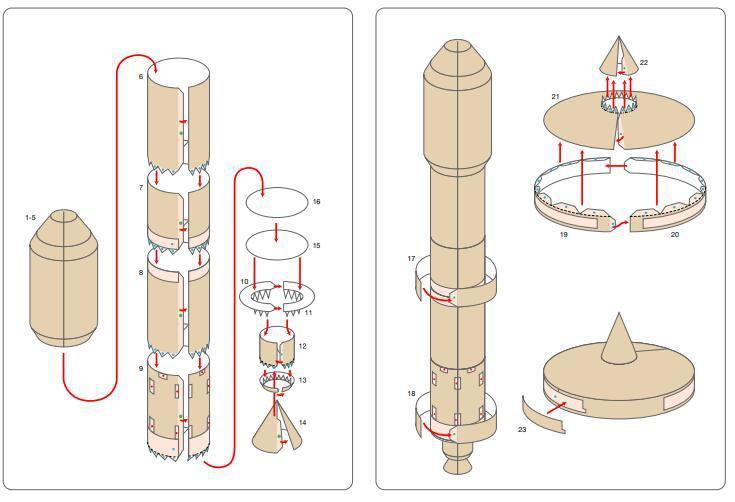 1-5

6

7

8

9

16

15

10

11

12

13

14

17

18

22

21

19

20

23