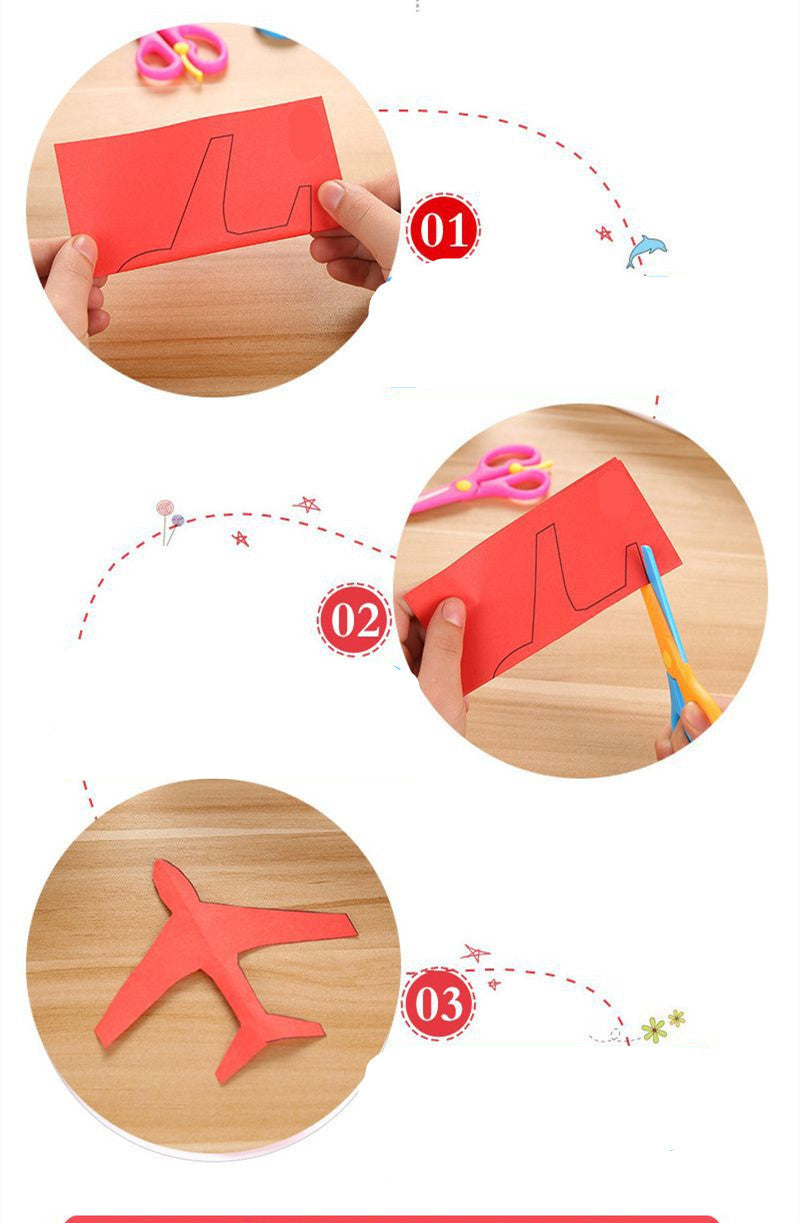 01

02

03