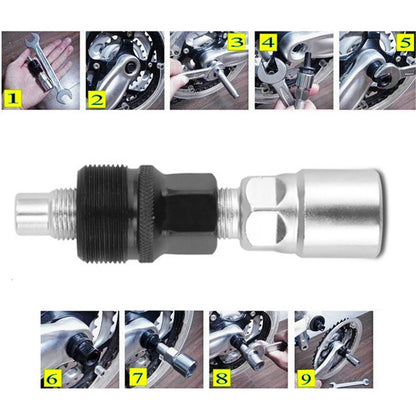 1
2
3
4
5
6
7
8
9