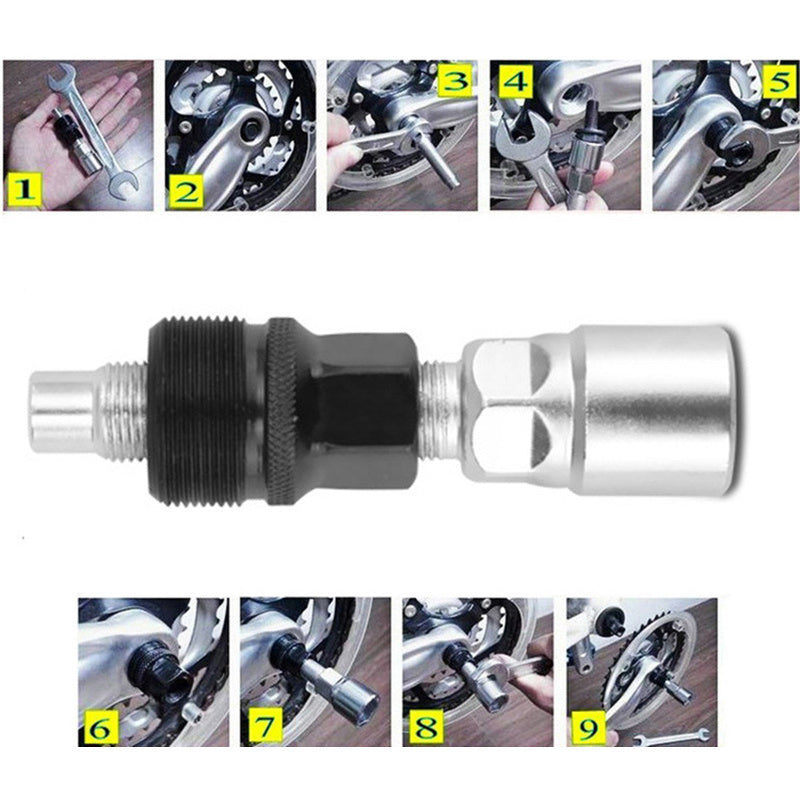 1
2
3
4
5
6
7
8
9