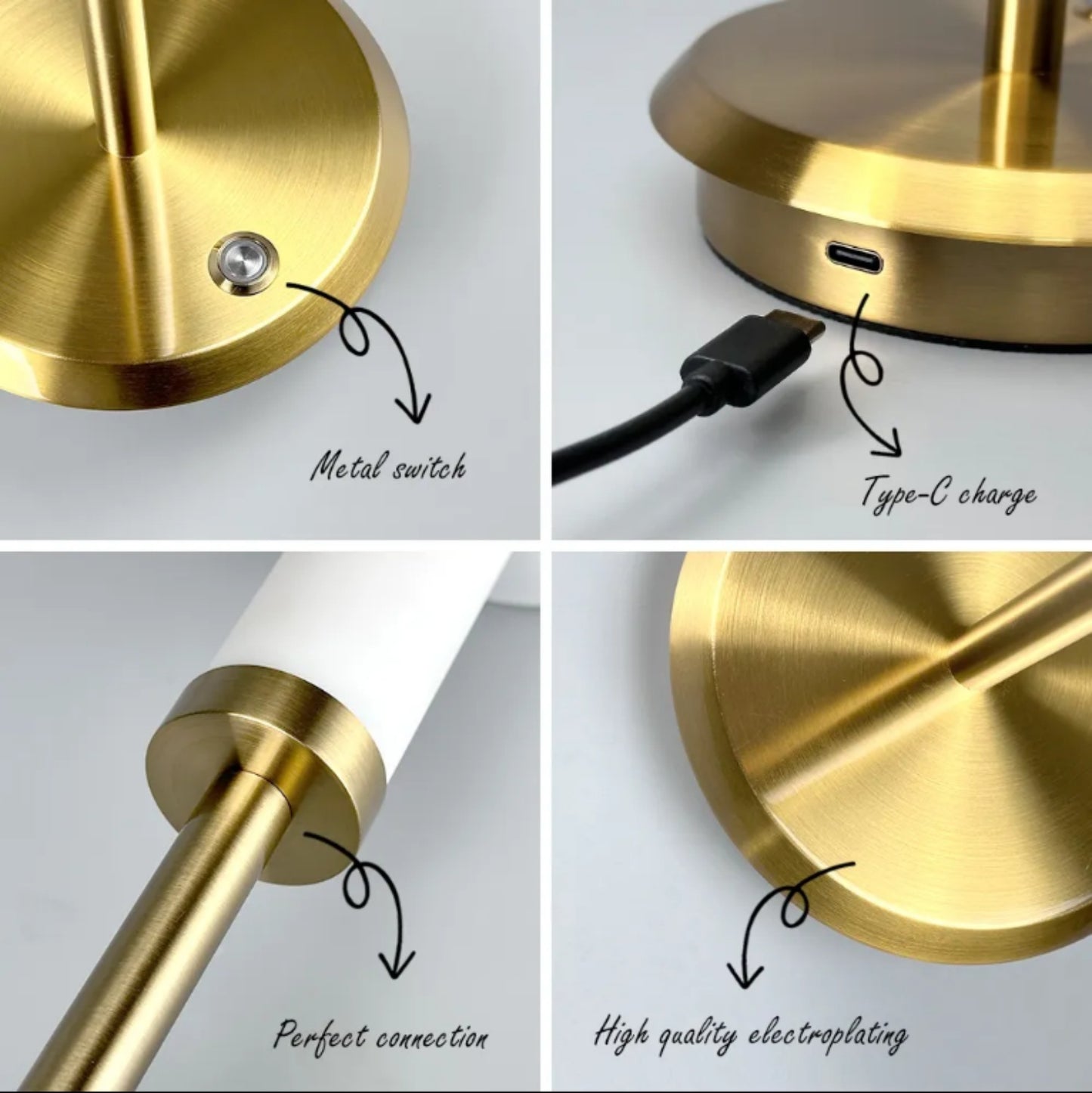 Metal switch

Type-C charge

Perfect connection

High quality electroplating